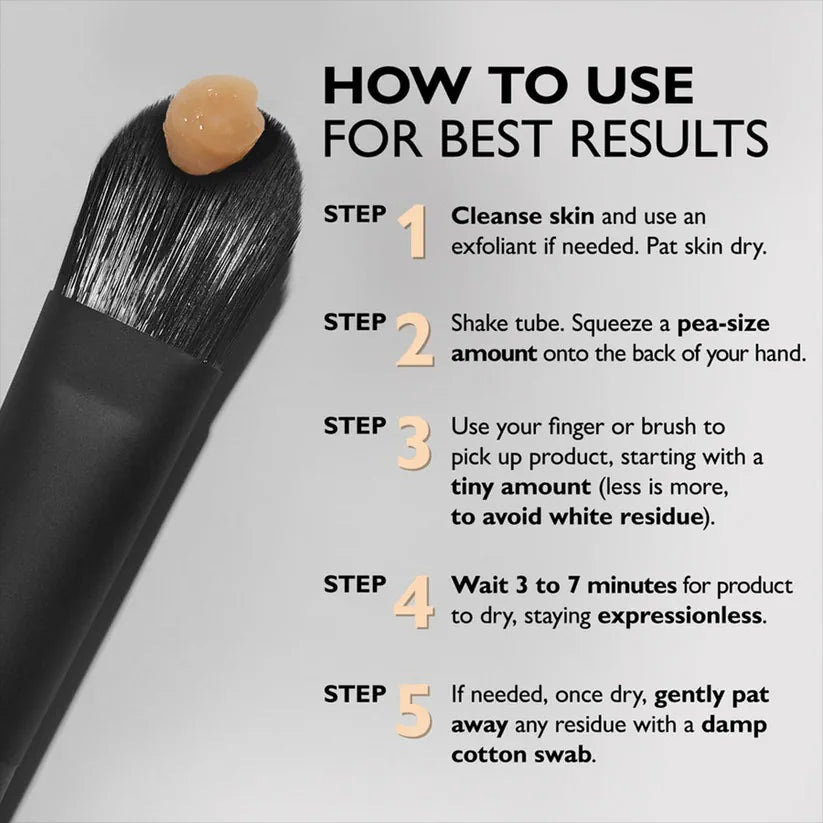 HOW TO USE
FOR BEST RESULTS

STEP 1 Cleanse skin and use an exfoliant if needed. Pat skin dry.

STEP 2 Shake tube. Squeeze a pea-size amount onto the back of your hand.

STEP 3 Use your finger or brush to pick up product, starting with a tiny amount (less is more, to avoid white residue).

STEP 4 Wait 3 to 7 minutes for product to dry, staying expressionless.

STEP 5 If needed, once dry, gently pat away any residue with a damp cotton swab.